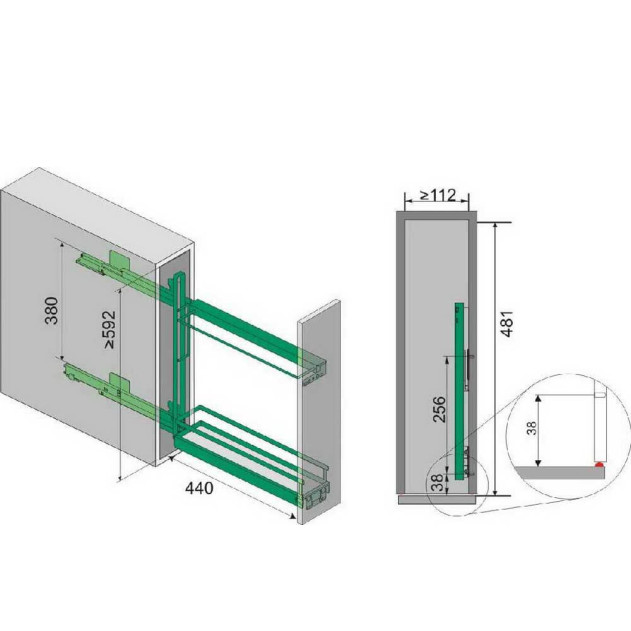 380
≥592
440
≥112
481
256
38
38