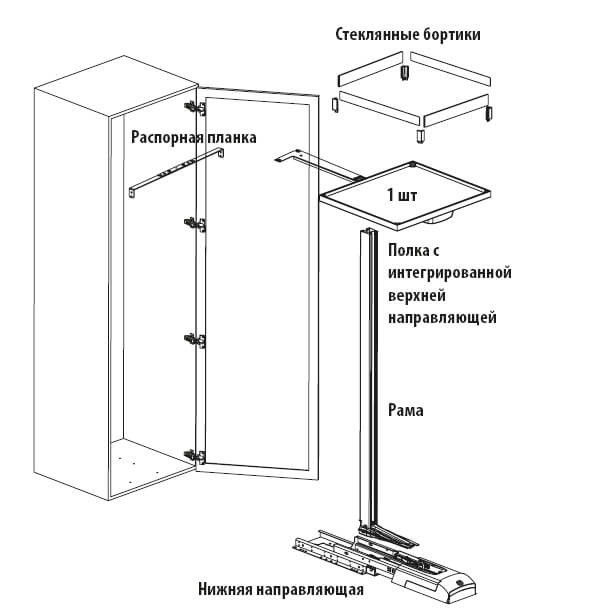 Стеклянные бортики

Распорная планка

1 шт

Полка с интегрированной верхней направляющей

Рама

Нижняя направляющая