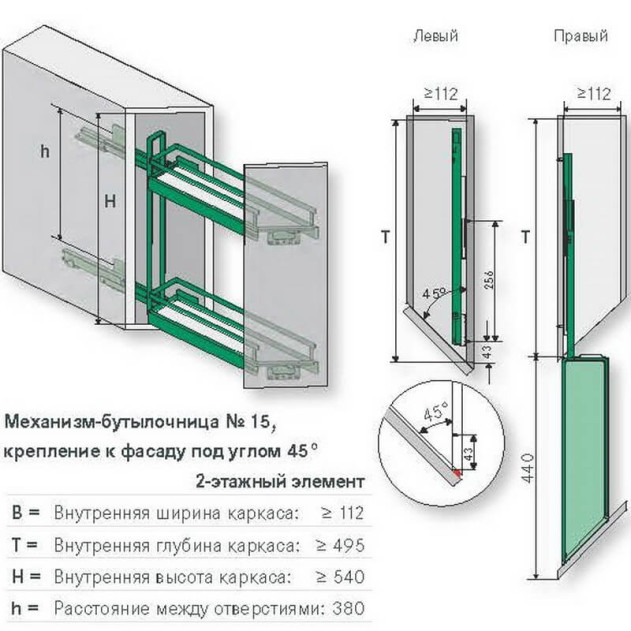 h
H

Левый
Правый

≥112
≥112

T
T

45°
256
43

45°
43

440

Механизм-бутылочница № 15, крепление к фасаду под углом 45°

2-этажный элемент

| | | |
|---|---|---|
| B = | Внутренняя ширина каркаса: | ≥ 112 |
| T = | Внутренняя глубина каркаса: | ≥ 495 |
| H = | Внутренняя высота каркаса: | ≥ 540 |
| h = | Расстояние между отверстиями: | 380 |